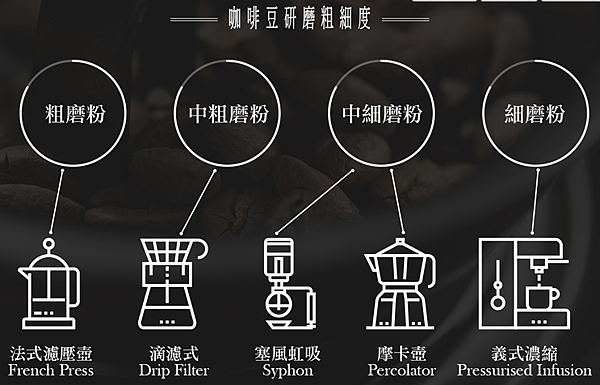 咖啡豆研磨粗細度

粗磨粉

中粗磨粉

中細磨粉

細磨粉

法式濾壓壺
French Press

滴濾式
Drip Filter

塞風虹吸
Syphon

摩卡壺
Percolator

義式濃縮
Pressurised Infusion